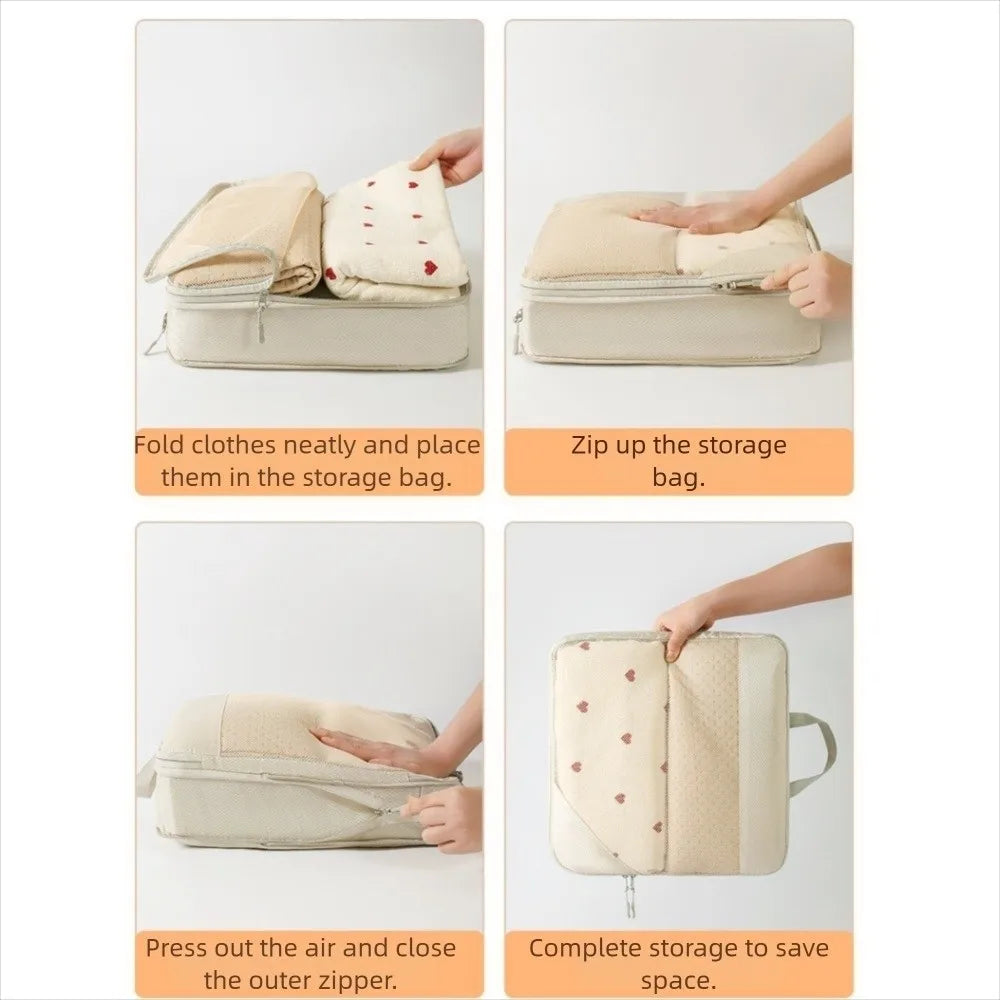 Fold clothes neatly and place them in the storage bag.

Zip up the storage bag.

Press out the air and close the outer zipper.

Complete storage to save space.